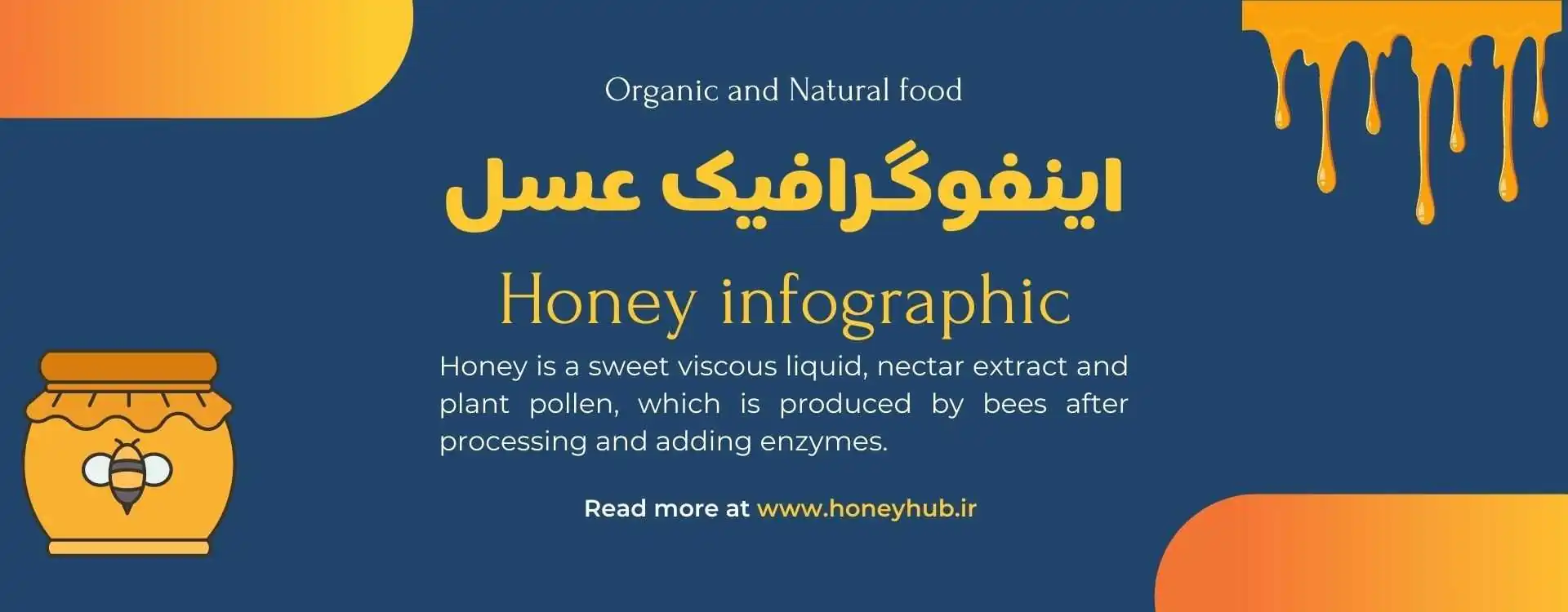 Organic and Natural food

اینفوگرافیک عسل

Honey infographic

Honey is a sweet viscous liquid, nectar extract and plant pollen, which is produced by bees after processing and adding enzymes.

Read more at www.honeyhub.ir